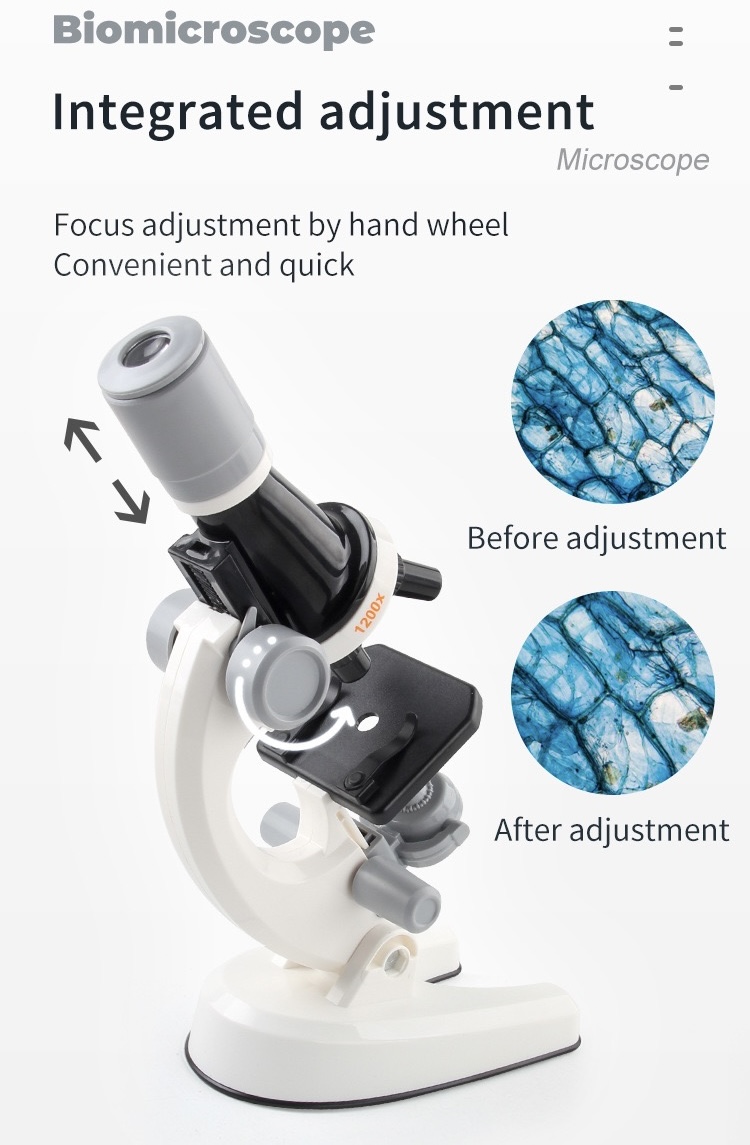 Biomicroscope

Integrated adjustment

Microscope

Focus adjustment by hand wheel
Convenient and quick

1200x

Before adjustment

After adjustment